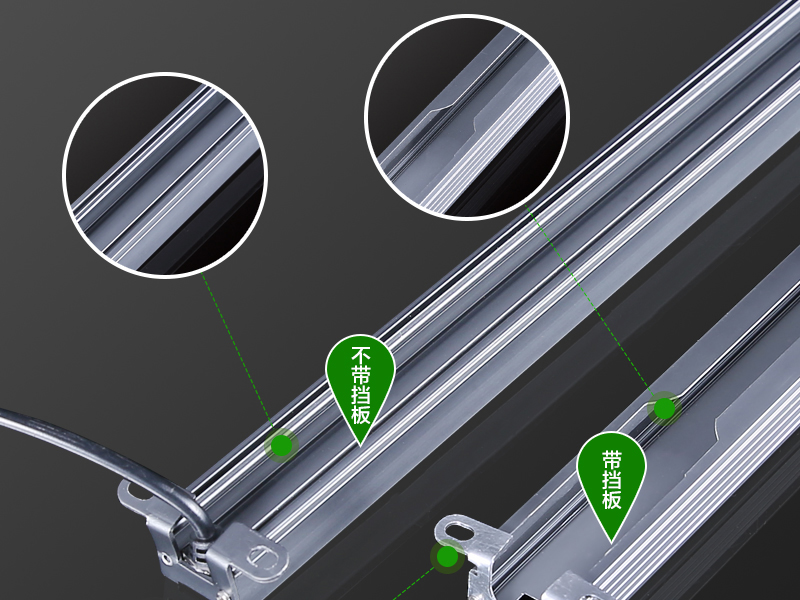 不带挡板

带挡板